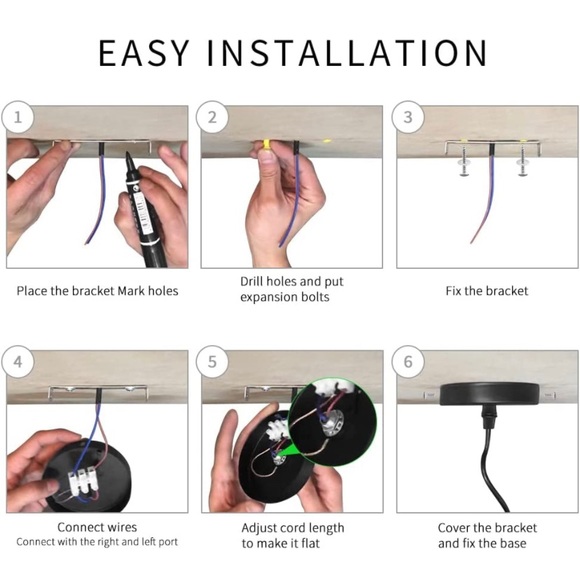 EASY INSTALLATION

1

Place the bracket Mark holes

2

Drill holes and put expansion bolts

3

Fix the bracket

4

Connect wires
Connect with the right and left port

5

Adjust cord length to make it flat

6

Cover the bracket and fix the base